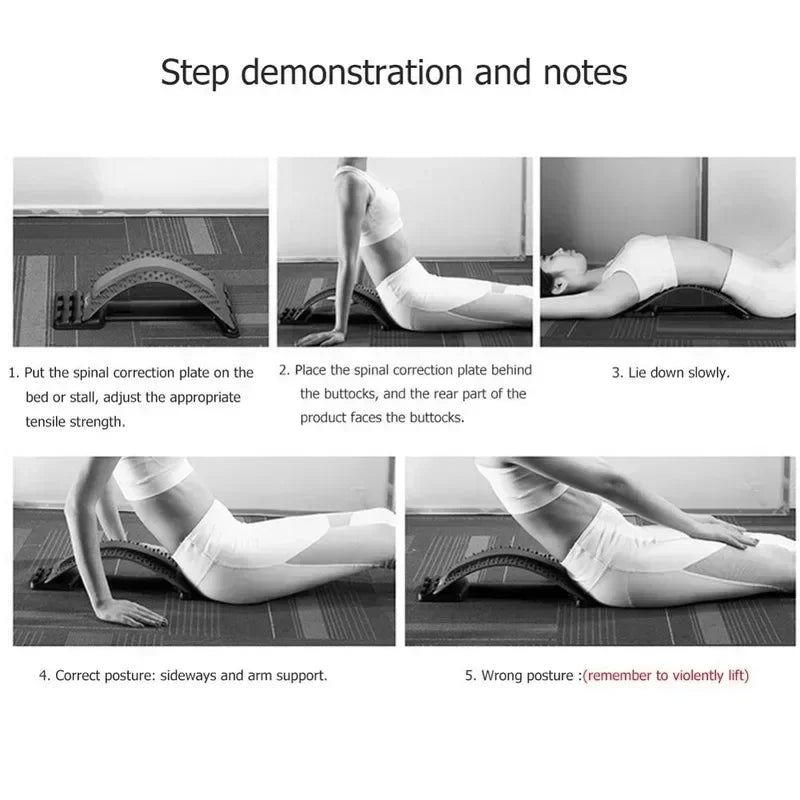 Step demonstration and notes

1. Put the spinal correction plate on the bed or stall, adjust the appropriate tensile strength.

2. Place the spinal correction plate behind the buttocks, and the rear part of the product faces the buttocks.

3. Lie down slowly.

4. Correct posture: sideways and arm support.

5. Wrong posture :(remember to violently lift)