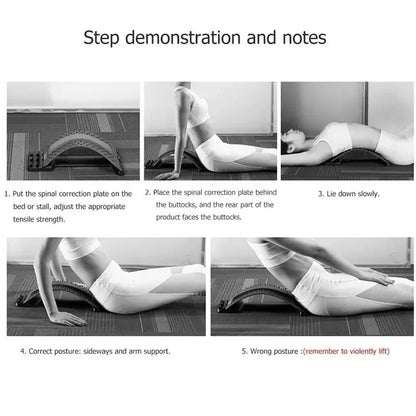 Step demonstration and notes

1. Put the spinal correction plate on the bed or stall, adjust the appropriate tensile strength.

2. Place the spinal correction plate behind the buttocks, and the rear part of the product faces the buttocks.

3. Lie down slowly.

4. Correct posture: sideways and arm support.

5. Wrong posture :(remember to violently lift)